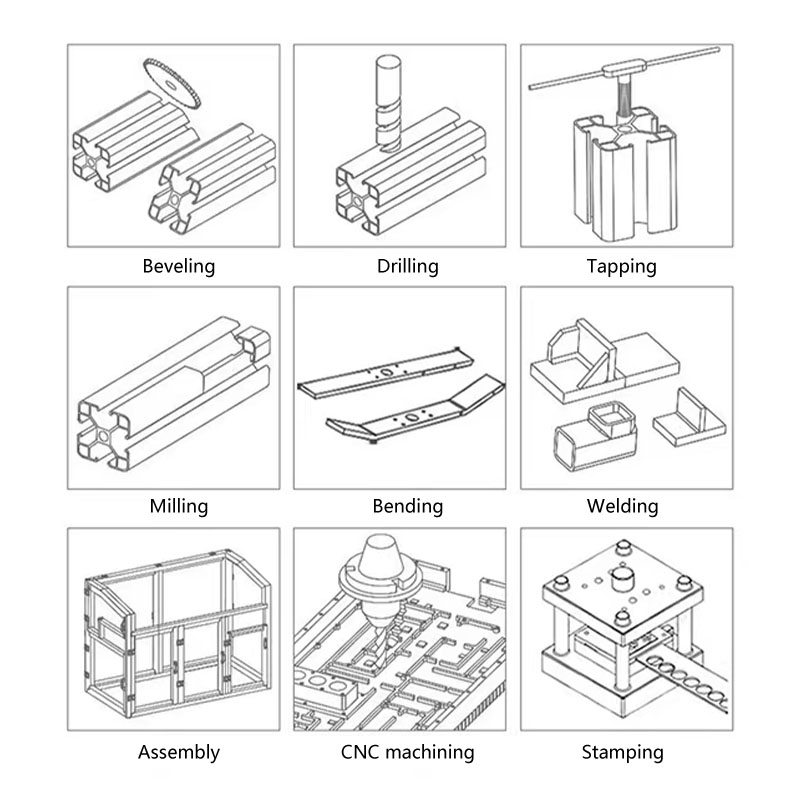 Beveling

Drilling

Tapping

Milling

Bending

Welding

Assembly

CNC machining

Stamping